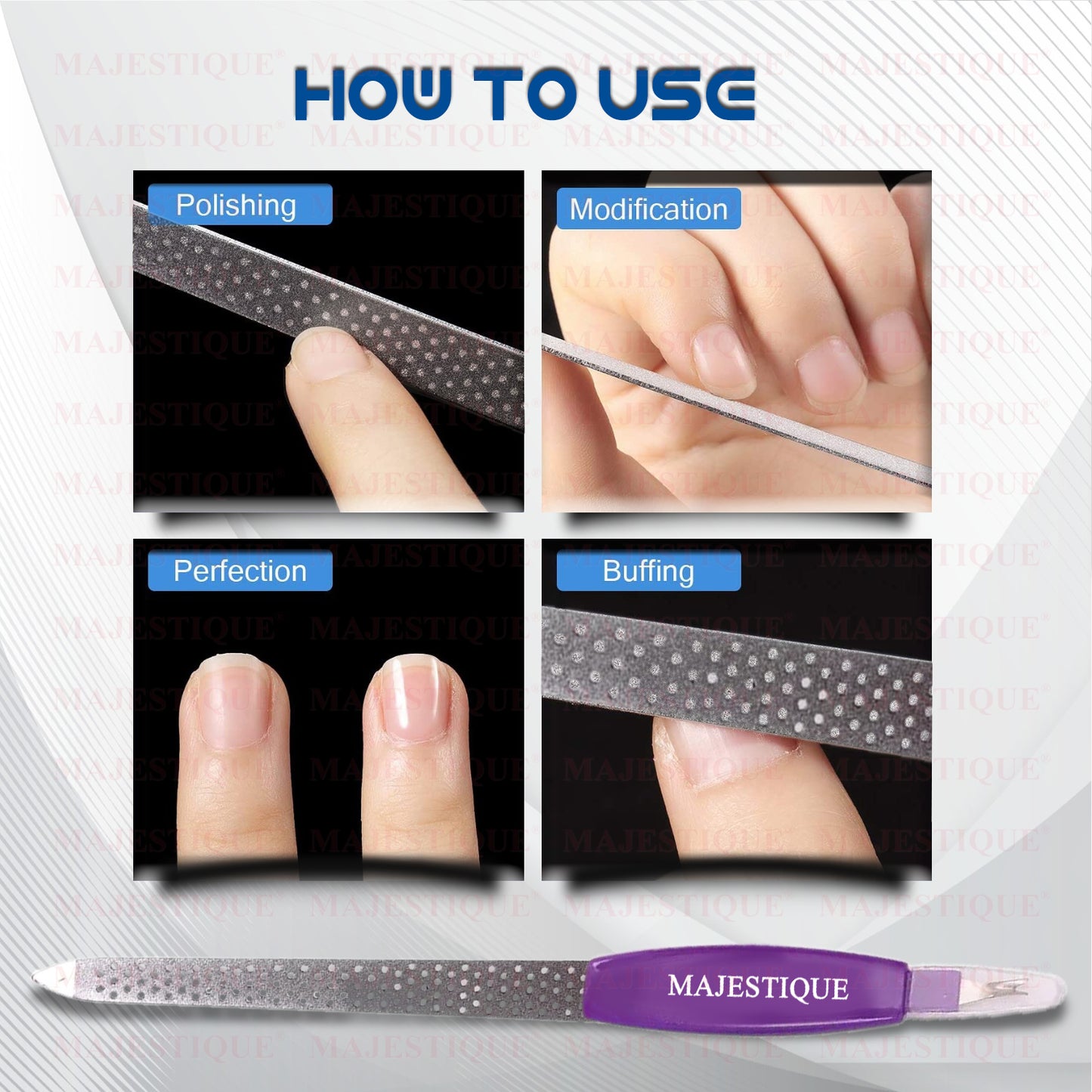 HOW TO USE

Polishing

Modification

Perfection

Buffing

MAJESTIQUE