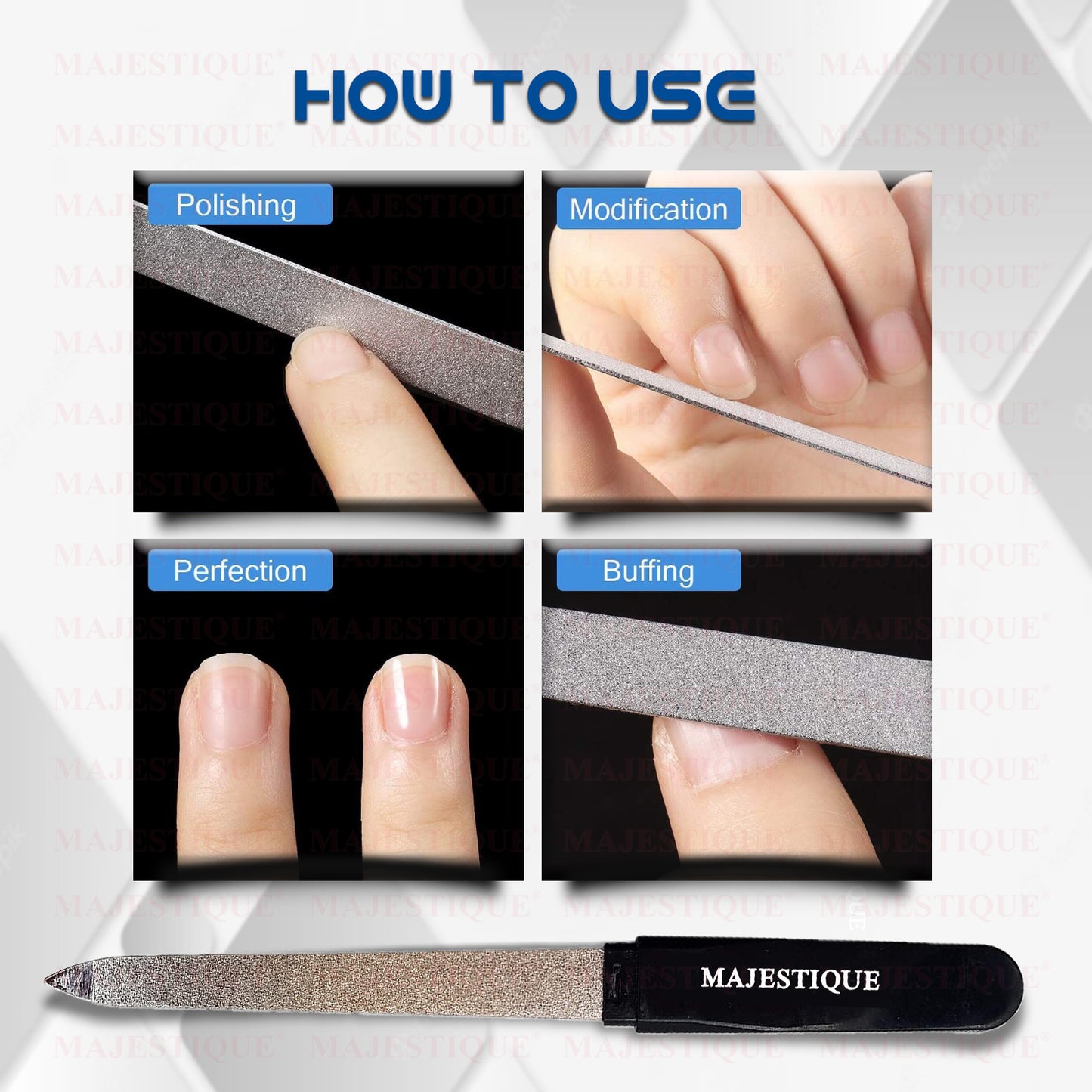 HOW TO USE

Polishing

Modification

Perfection

Buffing

MAJESTIQUE