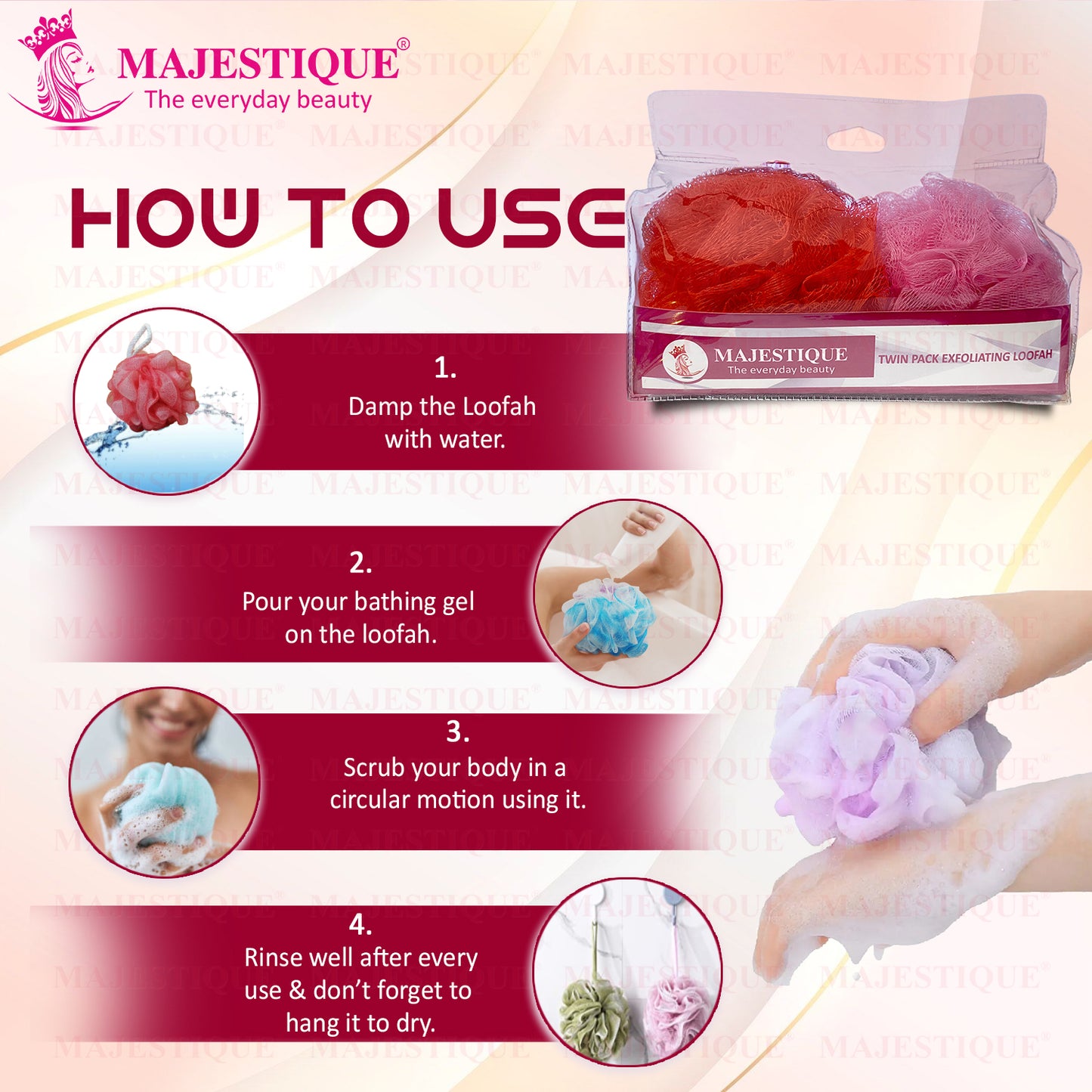 MAJESTIQUE®
The everyday beauty

HOW TO USE

MAJESTIQUE
The everyday beauty
TWIN PACK EXFOLIATING LOOFAH

1.
Damp the Loofah with water.

2.
Pour your bathing gel on the loofah.

3.
Scrub your body in a circular motion using it.

4.
Rinse well after every use & don't forget to hang it to dry.