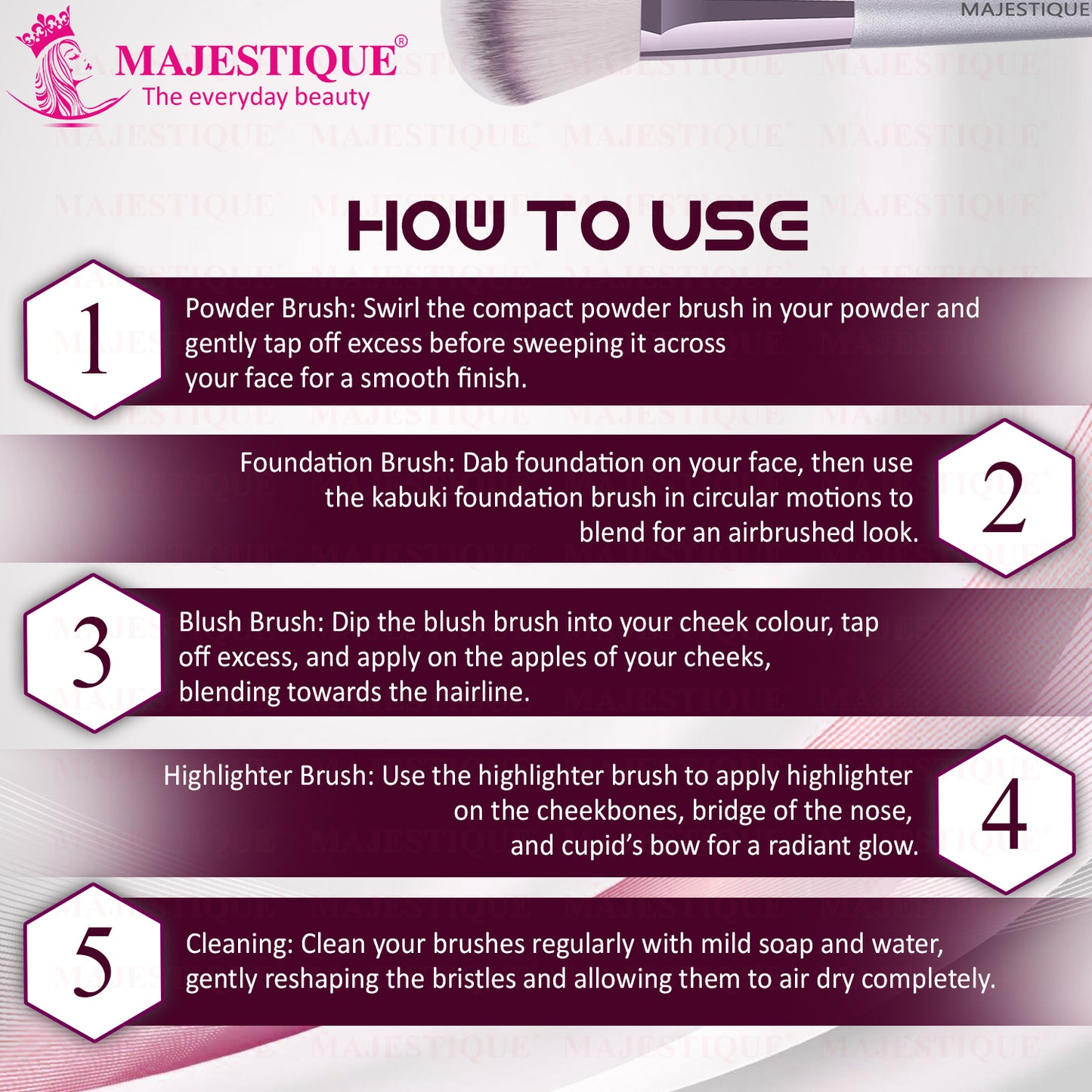 MAJESTIQUE®
The everyday beauty

MAJESTIQUE

HOW TO USE

1
Powder Brush: Swirl the compact powder brush in your powder and gently tap off excess before sweeping it across your face for a smooth finish.

Foundation Brush: Dab foundation on your face, then use the kabuki foundation brush in circular motions to blend for an airbrushed look.
2

3
Blush Brush: Dip the blush brush into your cheek colour, tap off excess, and apply on the apples of your cheeks, blending towards the hairline.

Highlighter Brush: Use the highlighter brush to apply highlighter on the cheekbones, bridge of the nose, and cupid's bow for a radiant glow.
4

5
Cleaning: Clean your brushes regularly with mild soap and water, gently reshaping the bristles and allowing them to air dry completely.