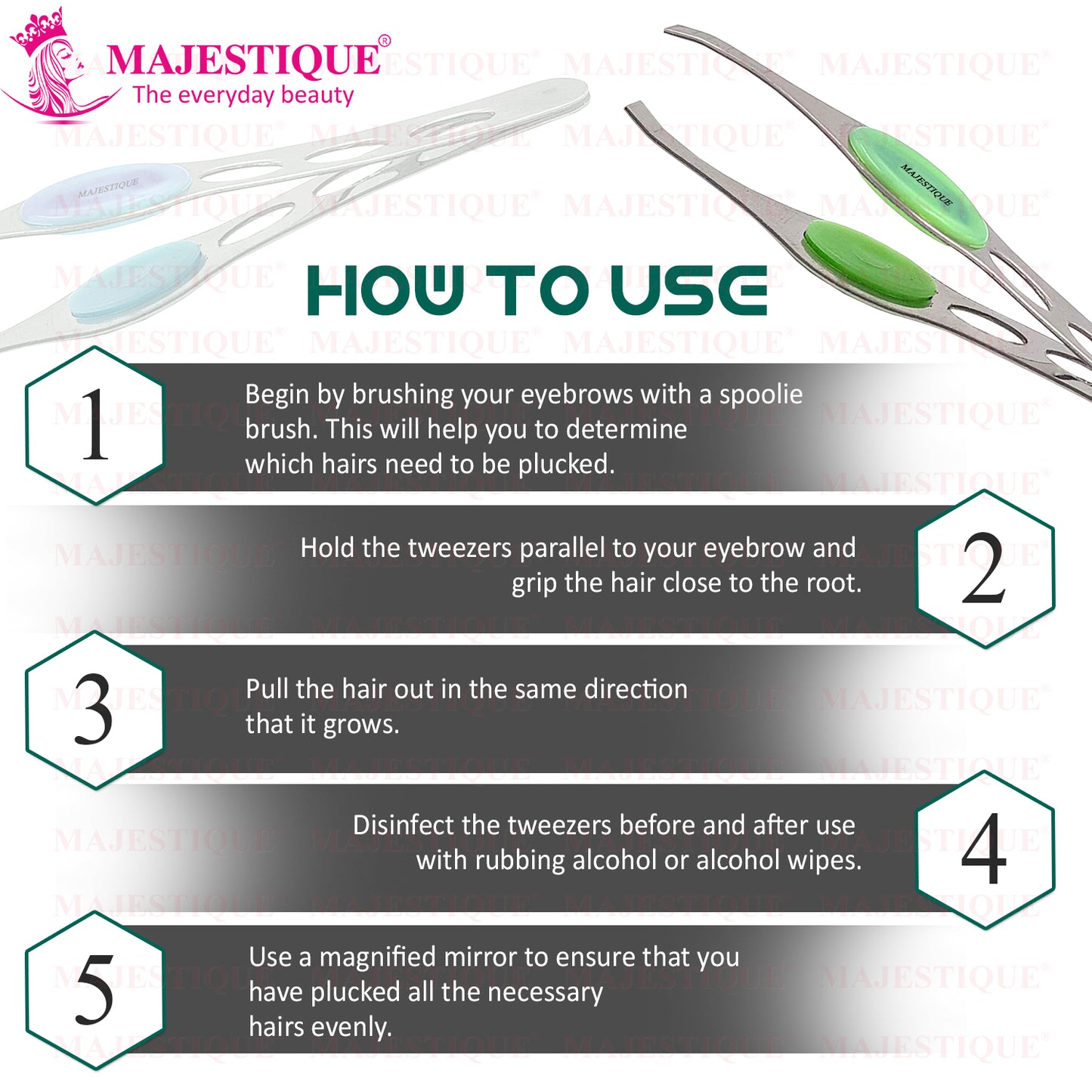 MAJESTIQUE®
The everyday beauty

MAJESTIQUE

MAJESTIQUE

HOW TO USE

1

Begin by brushing your eyebrows with a spoolie brush. This will help you to determine which hairs need to be plucked.

Hold the tweezers parallel to your eyebrow and grip the hair close to the root.

2

3

Pull the hair out in the same direction that it grows.

Disinfect the tweezers before and after use with rubbing alcohol or alcohol wipes.

4

5

Use a magnified mirror to ensure that you have plucked all the necessary hairs evenly.