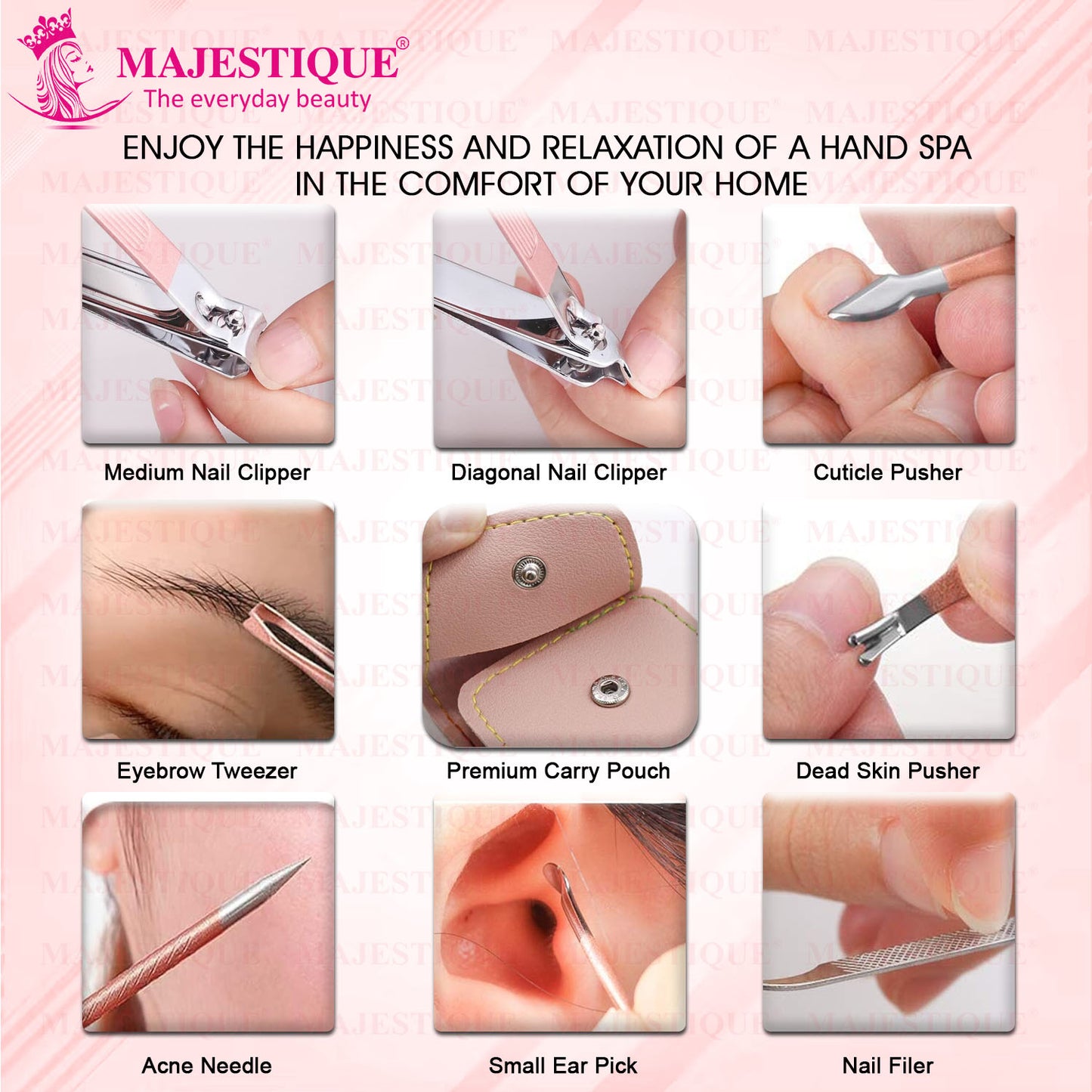 MAJESTIQUE®
The everyday beauty

ENJOY THE HAPPINESS AND RELAXATION OF A HAND SPA IN THE COMFORT OF YOUR HOME

Medium Nail Clipper

Diagonal Nail Clipper

Cuticle Pusher

Eyebrow Tweezer

Premium Carry Pouch

Dead Skin Pusher

Acne Needle

Small Ear Pick

Nail Filer