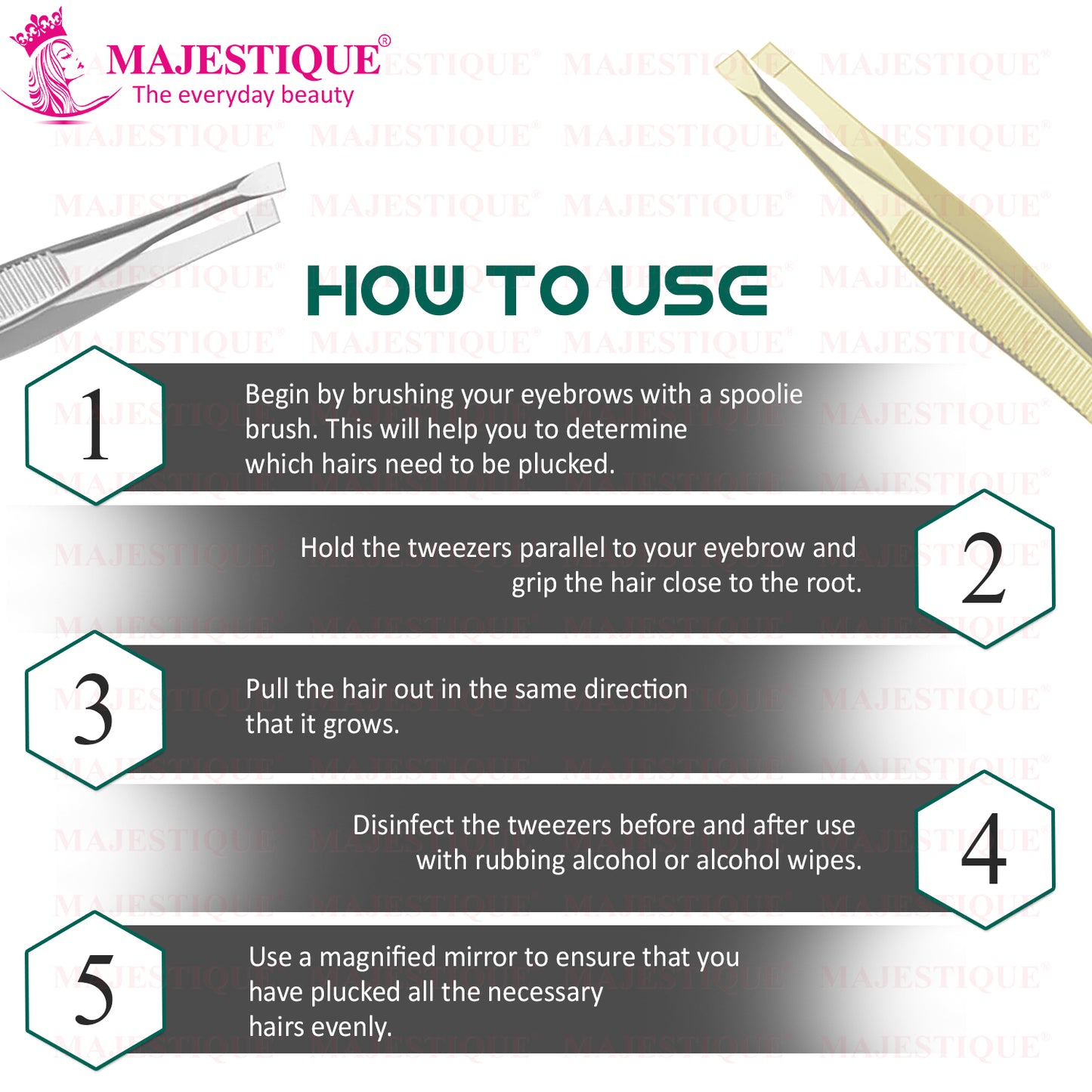 MAJESTIQUE®
The everyday beauty

HOW TO USE

1
Begin by brushing your eyebrows with a spoolie brush. This will help you to determine which hairs need to be plucked.

2
Hold the tweezers parallel to your eyebrow and grip the hair close to the root.

3
Pull the hair out in the same direction that it grows.

4
Disinfect the tweezers before and after use with rubbing alcohol or alcohol wipes.

5
Use a magnified mirror to ensure that you have plucked all the necessary hairs evenly.